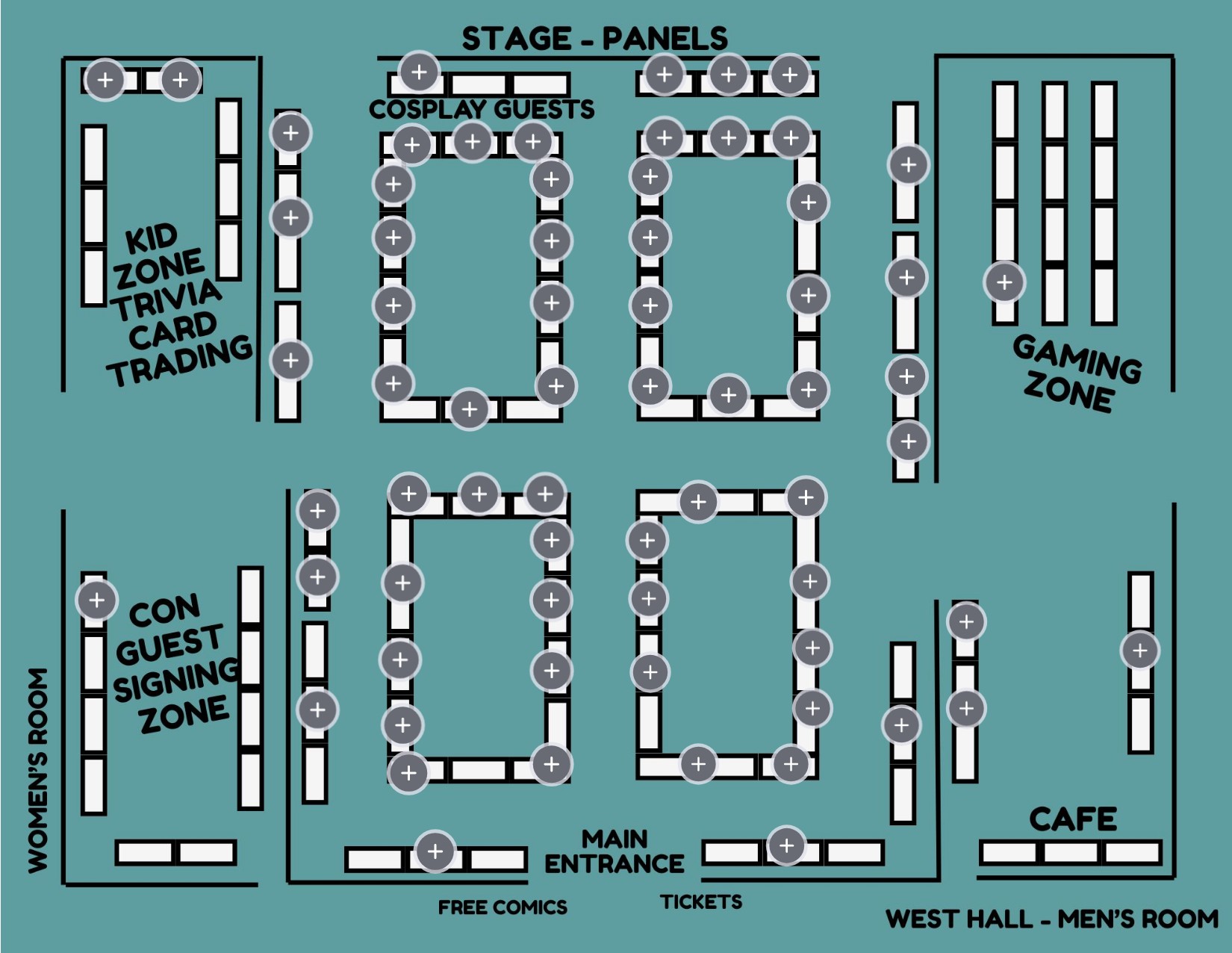 STAGE - PANELS

COSPLAY GUESTS

KID ZONE TRIVIA CARD TRADING

GAMING ZONE

CON GUEST SIGNING ZONE

WOMEN'S ROOM

CAFE

MAIN ENTRANCE

FREE COMICS

TICKETS

WEST HALL - MEN'S ROOM