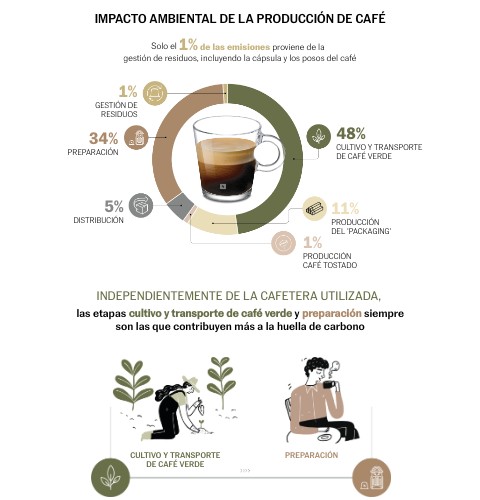 IMPACTO AMBIENTAL DE LA PRODUCCIÓN DE CAFÉ

Solo el 1% de las emisiones proviene de la gestión de residuos, incluyendo la cápsula y los posos del café

1%
GESTIÓN DE RESIDUOS

34%
PREPARACIÓN

5%
DISTRIBUCIÓN

48%
CULTIVO Y TRANSPORTE DE CAFÉ VERDE

11%
PRODUCCIÓN DEL 'PACKAGING'

1%
PRODUCCIÓN CAFÉ TOSTADO

INDEPENDIENTEMENTE DE LA CAFETERA UTILIZADA,
las etapas cultivo y transporte de café verde y preparación siempre son las que contribuyen más a la huella de carbono

CULTIVO Y TRANSPORTE DE CAFÉ VERDE

PREPARACIÓN