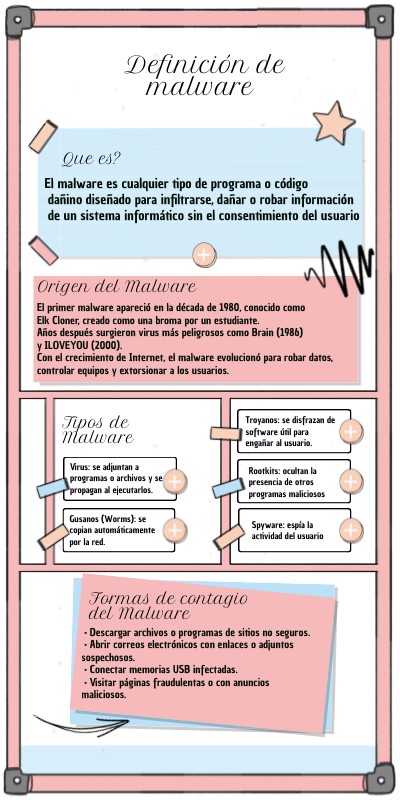 Definición de malware

Que es?

El malware es cualquier tipo de programa o código dañino diseñado para infiltrarse, dañar o robar información de un sistema informático sin el consentimiento del usuario

Origen del Malware

El primer malware apareció en la década de 1980, conocido como Elk Cloner, creado como una broma por un estudiante.
Años después surgieron virus más peligrosos como Brain (1986) y ILOVEYOU (2000).
Con el crecimiento de Internet, el malware evolucionó para robar datos, controlar equipos y extorsionar a los usuarios.

Tipos de Malware

Virus: se adjuntan a programas o archivos y se propagan al ejecutarlos.

Gusanos (Worms): se copian automáticamente por la red.

Troyanos: se disfrazan de software útil para engañar al usuario.

Rootkits: ocultan la presencia de otros programas maliciosos

Spyware: espía la actividad del usuario

Formas de contagio del Malware

• Descargar archivos o programas de sitios no seguros.
• Abrir correos electrónicos con enlaces o adjuntos sospechosos.
• Conectar memorias USB infectadas.
• Visitar páginas fraudulentas o con anuncios maliciosos.