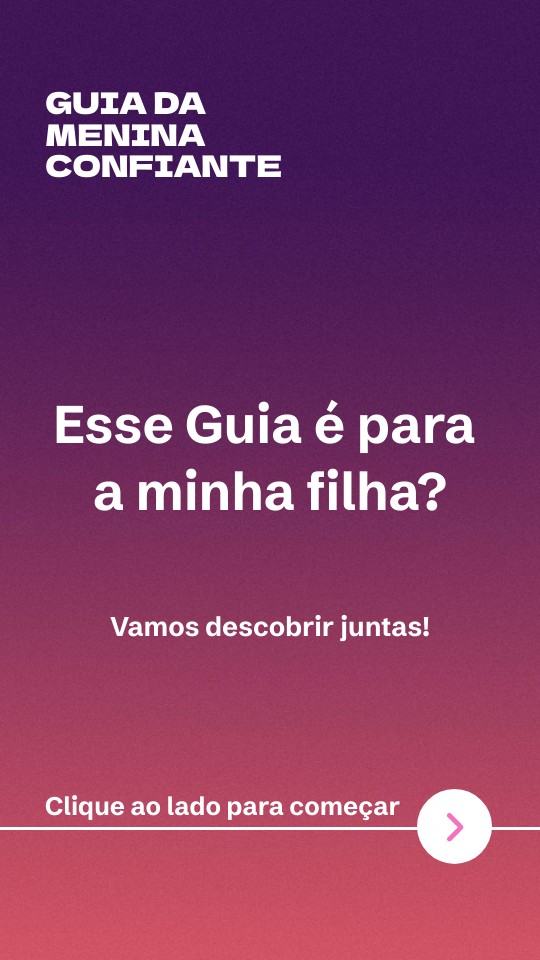 GUIA DA
MENINA
CONFIANTE

Esse Guia é para a minha filha?

Vamos descobrir juntas!

Clique ao lado para começar